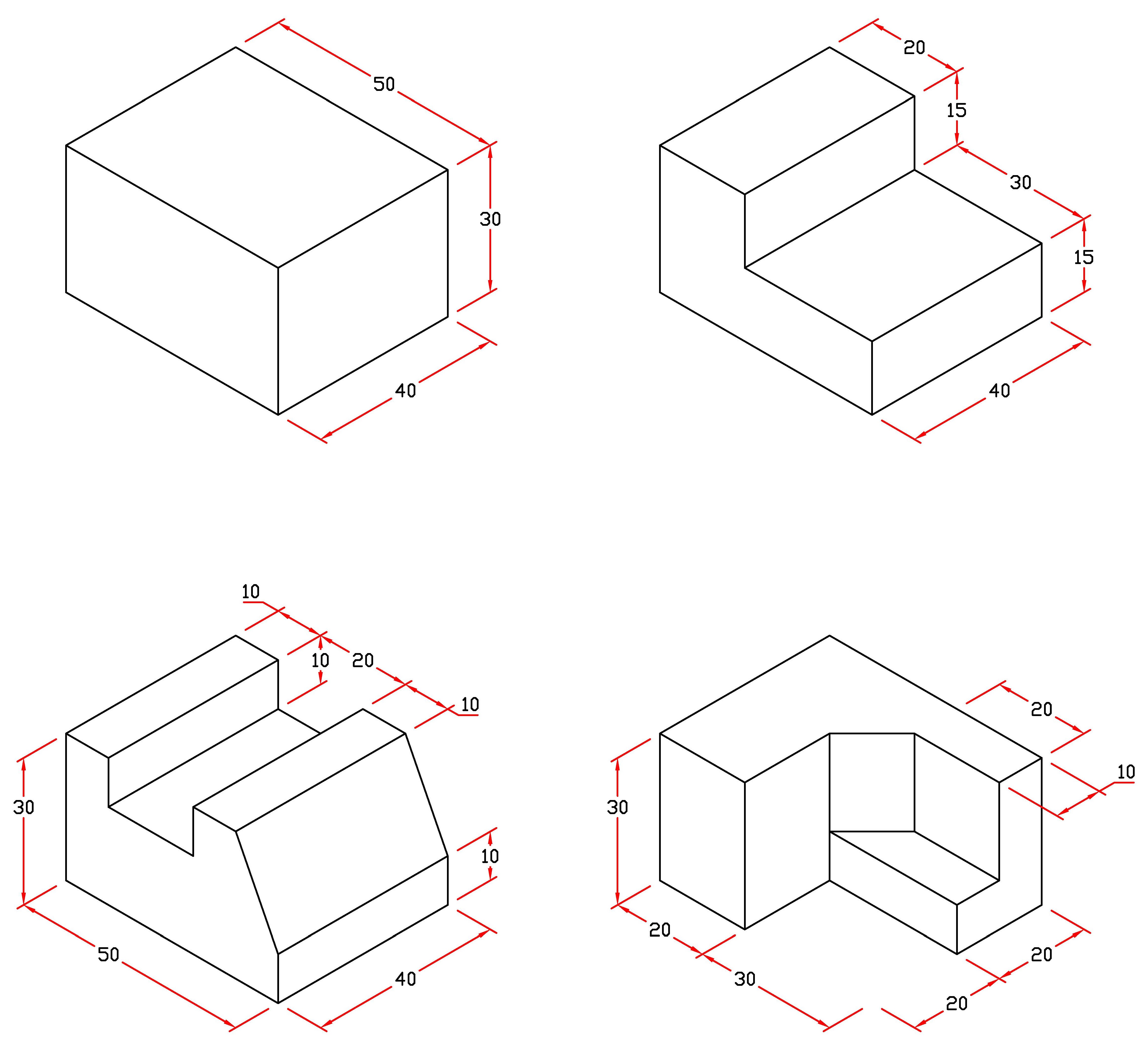 50
30
40

20
15
30
15
40

10
10
20
10
30
10
50
40

20
10
30
20
30
20
20