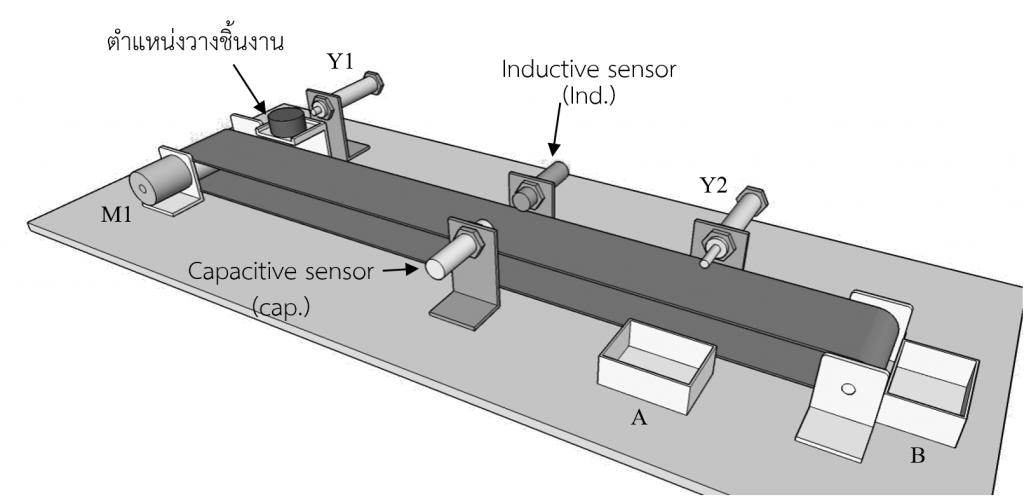 ตำแหน่งวางชิ้นงาน

Y1

Inductive sensor
(Ind.)

M1

Y2

Capacitive sensor
(cap.)

A

B